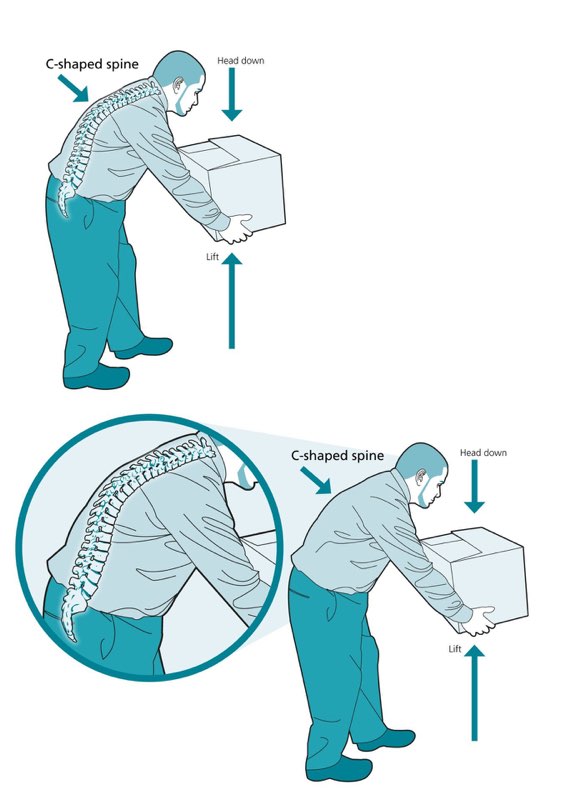 C-shaped spine

Head down

Lift

C-shaped spine

Head down

Lift